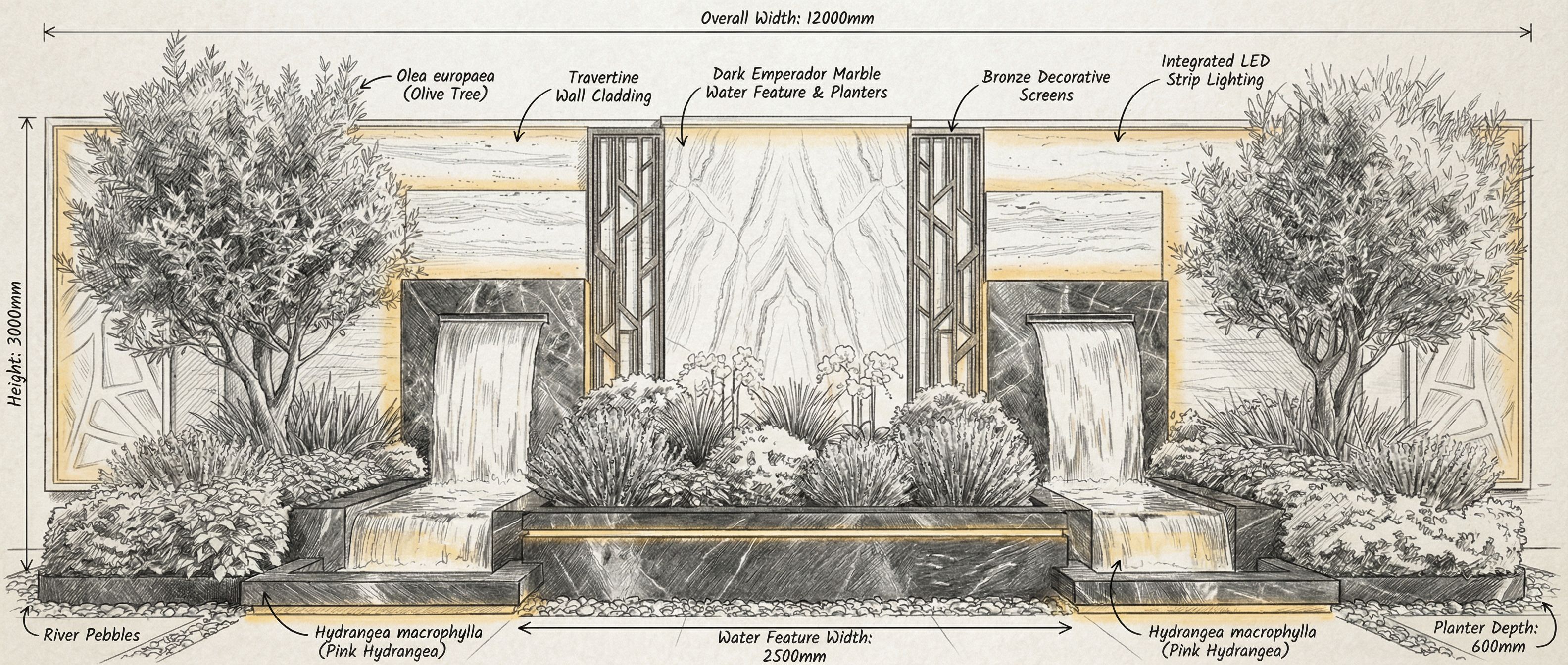 Overall Width: 12000mm

Olea europaea (Olive Tree)

Travertine Wall Cladding

Dark Emperador Marble Water Feature & Planters

Bronze Decorative Screens

Integrated LED Strip Lighting

Height: 3000mm

River Pebbles

Hydrangea macrophylla (Pink Hydrangea)

Water Feature Width: 2500mm

Hydrangea macrophylla (Pink Hydrangea)

Planter Depth: 600mm